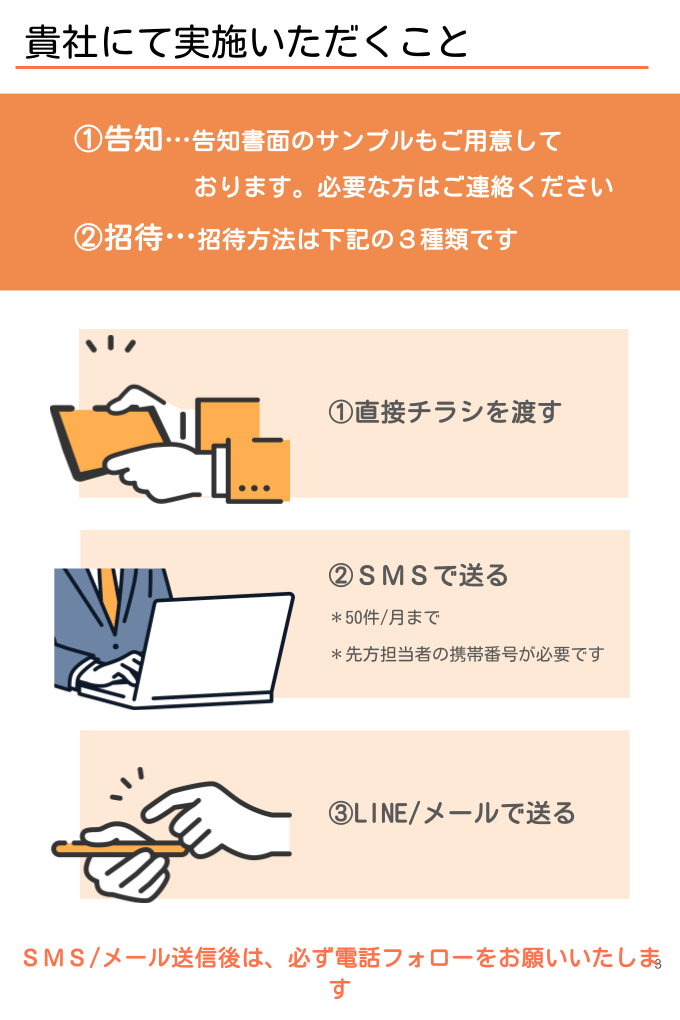 貴社にて実施いただくこと

①告知…告知書面のサンプルもご用意しております。必要な方はご連絡ください

②招待…招待方法は下記の３種類です

①直接チラシを渡す

②ＳＭＳで送る

＊50件/月まで

＊先方担当者の携帯番号が必要です

③LINE/メールで送る

ＳＭＳ/メール送信後は、必ず電話フォローをお願いいたします

3